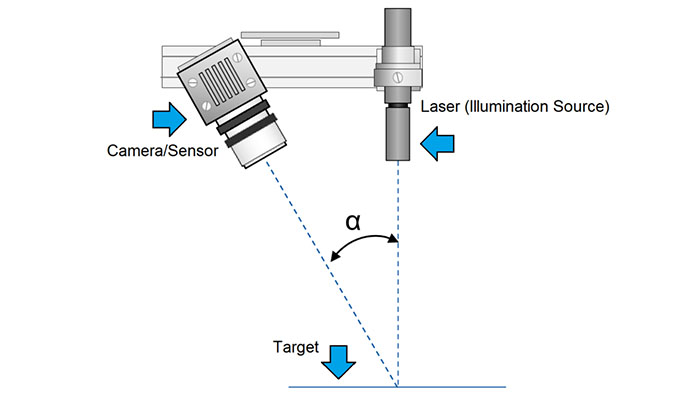 Laser (Illumination Source)

Camera/Sensor

$\alpha$

Target