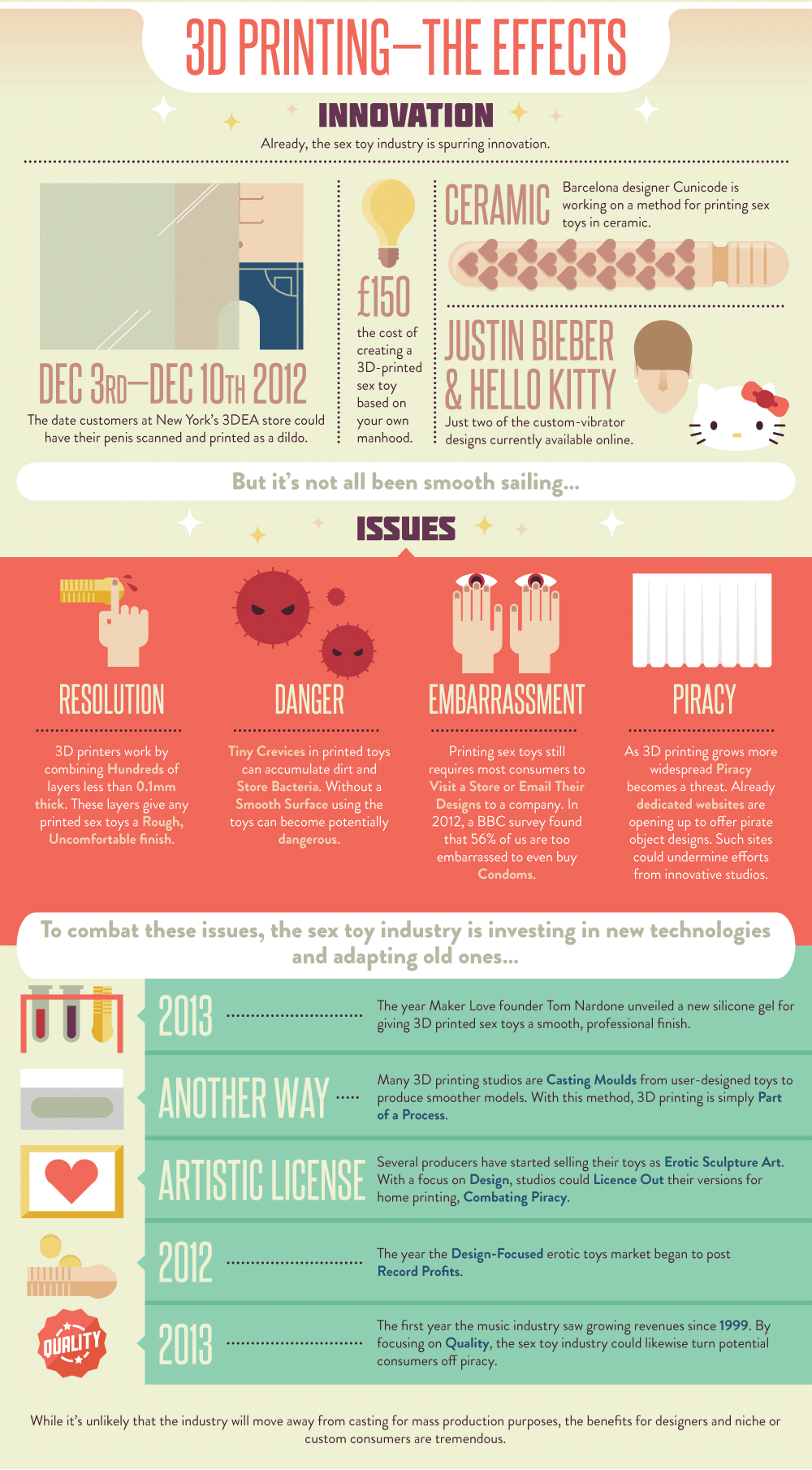 3D PRINTING—THE EFFECTS

INNOVATION

Already, the sex toy industry is spurring innovation.

DEC 3RD—DEC 10TH 2012

The date customers at New York's 3DEA store could have their penis scanned and printed as a dildo.

£150

the cost of creating a 3D-printed sex toy based on your own manhood.

CERAMIC

Barcelona designer Cunicode is working on a method for printing sex toys in ceramic.

JUSTIN BIEBER & HELLO KITTY

Just two of the custom-vibrator designs currently available online.

But it's not all been smooth sailing...

ISSUES

RESOLUTION

3D printers work by combining Hundreds of layers less than 0.1mm thick. These layers give any printed sex toys a Rough, Uncomfortable finish.

DANGER

Tiny Crevices in printed toys can accumulate dirt and Store Bacteria. Without a Smooth Surface using the toys can become potentially dangerous.

EMBARRASSMENT

Printing sex toys still requires most consumers to Visit a Store or Email Their Designs to a company. In 2012, a BBC survey found that 56% of us are too embarrassed to even buy Condoms.

PIRACY

As 3D printing grows more widespread Piracy becomes a threat. Already dedicated websites are opening up to offer pirate object designs. Such sites could undermine efforts from innovative studios.

To combat these issues, the sex toy industry is investing in new technologies and adapting old ones...

2013

The year Maker Love founder Tom Nardone unveiled a new silicone gel for giving 3D printed sex toys a smooth, professional finish.

ANOTHER WAY

Many 3D printing studios are Casting Moulds from user-designed toys to produce smoother models. With this method, 3D printing is simply Part of a Process.

ARTISTIC LICENSE

Several producers have started selling their toys as Erotic Sculpture Art. With a focus on Design, studios could Licence Out their versions for home printing, Combating Piracy.

2012

The year the Design-Focused erotic toys market began to post Record Profits.

QUALITY

2013

The first year the music industry saw growing revenues since 1999. By focusing on Quality, the sex toy industry could likewise turn potential consumers off piracy.

While it's unlikely that the industry will move away from casting for mass production purposes, the benefits for designers and niche or custom consumers are tremendous.