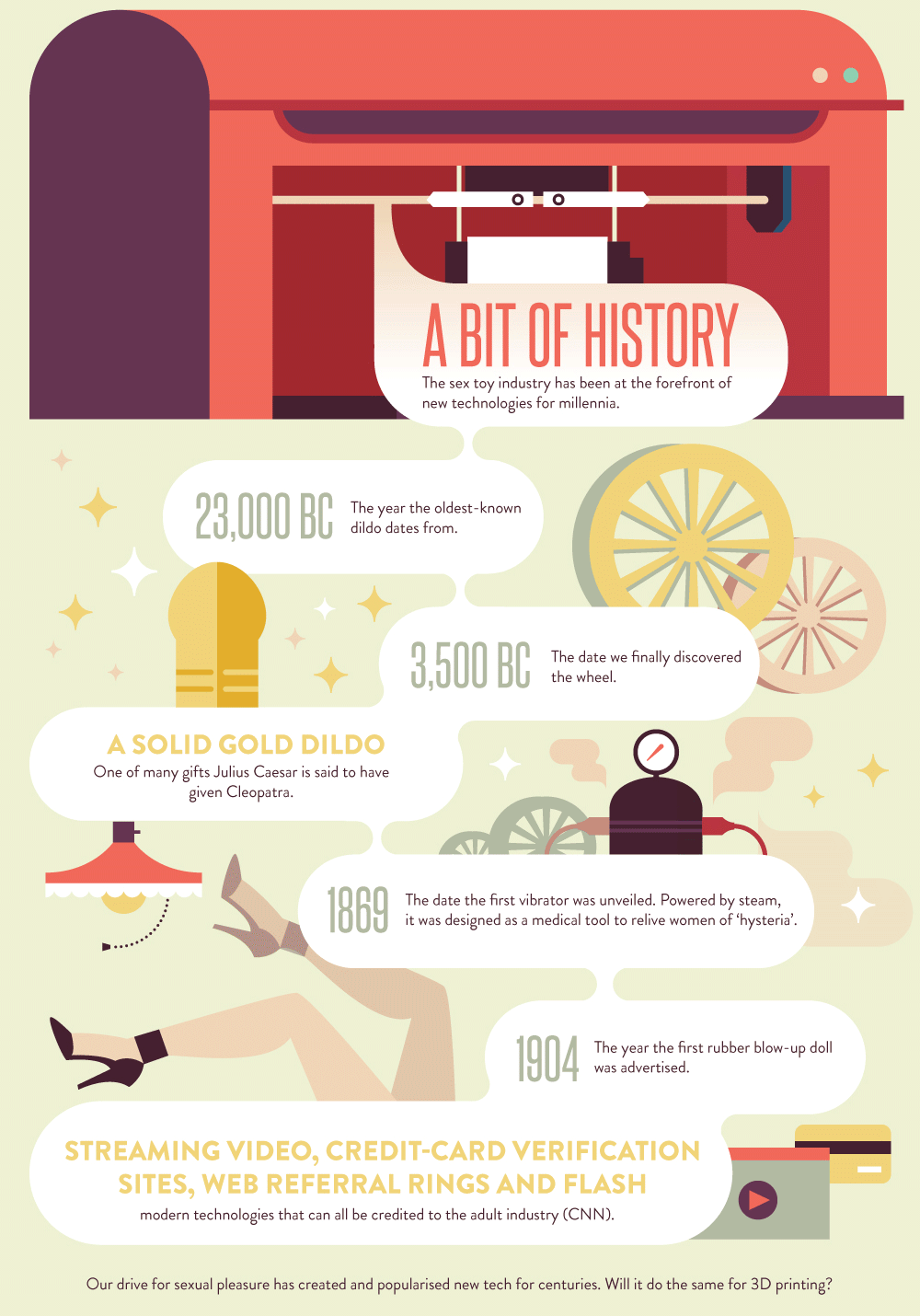 A BIT OF HISTORY
The sex toy industry has been at the forefront of new technologies for millennia.

23,000 BC
The year the oldest-known dildo dates from.

3,500 BC
The date we finally discovered the wheel.

A SOLID GOLD DILDO
One of many gifts Julius Caesar is said to have given Cleopatra.

1869
The date the first vibrator was unveiled. Powered by steam, it was designed as a medical tool to relive women of 'hysteria'.

1904
The year the first rubber blow-up doll was advertised.

STREAMING VIDEO, CREDIT-CARD VERIFICATION SITES, WEB REFERRAL RINGS AND FLASH
modern technologies that can all be credited to the adult industry (CNN).

Our drive for sexual pleasure has created and popularised new tech for centuries. Will it do the same for 3D printing?