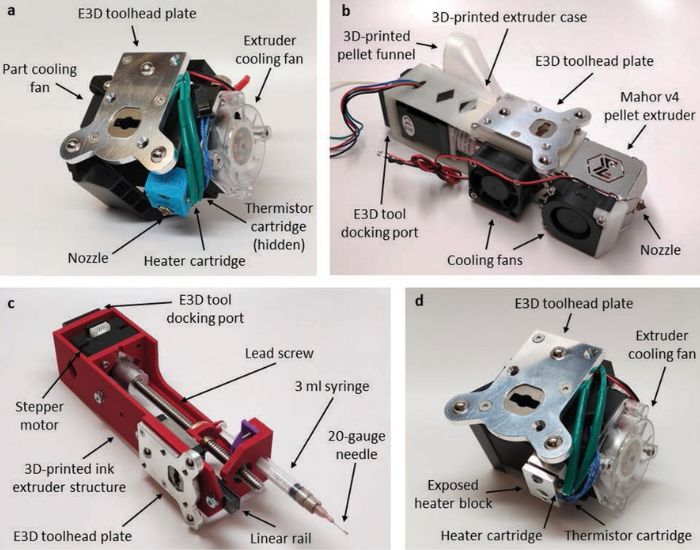 a

E3D toolhead plate

Extruder cooling fan

Part cooling fan

Thermistor cartridge (hidden)

Nozzle

Heater cartridge

b

3D-printed extruder case

3D-printed pellet funnel

E3D toolhead plate

Mahor v4 pellet extruder

E3D tool docking port

Cooling fans

Nozzle

c

E3D tool docking port

Lead screw

3 ml syringe

Stepper motor

20-gauge needle

3D-printed ink extruder structure

E3D toolhead plate

Linear rail

d

E3D toolhead plate

Extruder cooling fan

Exposed heater block

Heater cartridge

Thermistor cartridge