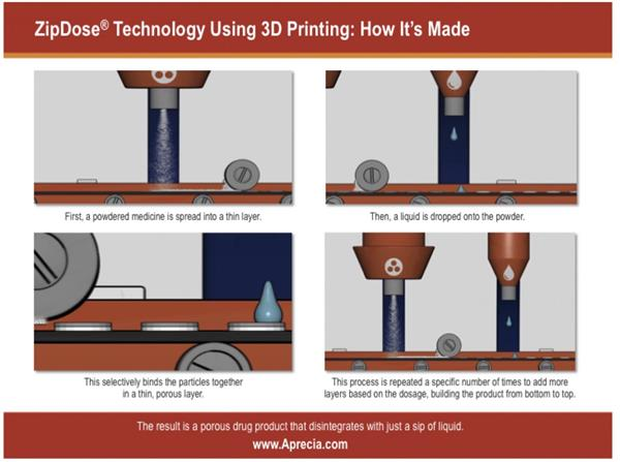 ZipDose® Technology Using 3D Printing: How It's Made

First, a powdered medicine is spread into a thin layer.

Then, a liquid is dropped onto the powder.

This selectively binds the particles together in a thin, porous layer.

This process is repeated a specific number of times to add more layers based on the dosage, building the product from bottom to top.

The result is a porous drug product that disintegrates with just a sip of liquid.

www.Aprecia.com